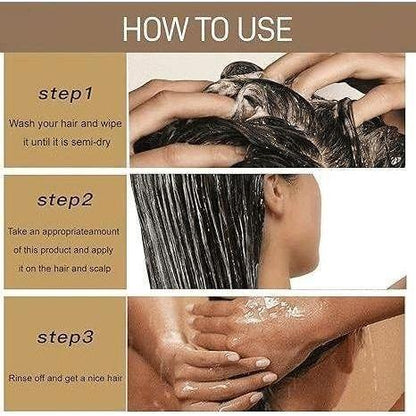 HOW TO USE

step1

Wash your hair and wipe it until it is semi-dry

step2

Take an appropriateamount of this product and apply it on the hair and scalp

step3

Rinse off and get a nice hair