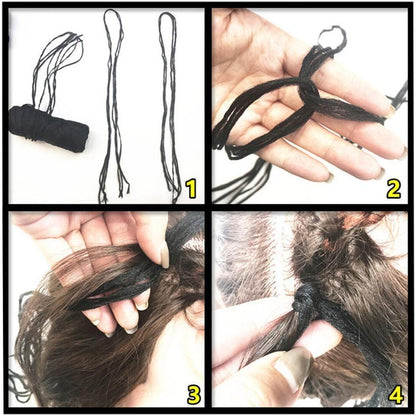 1
2
3
4